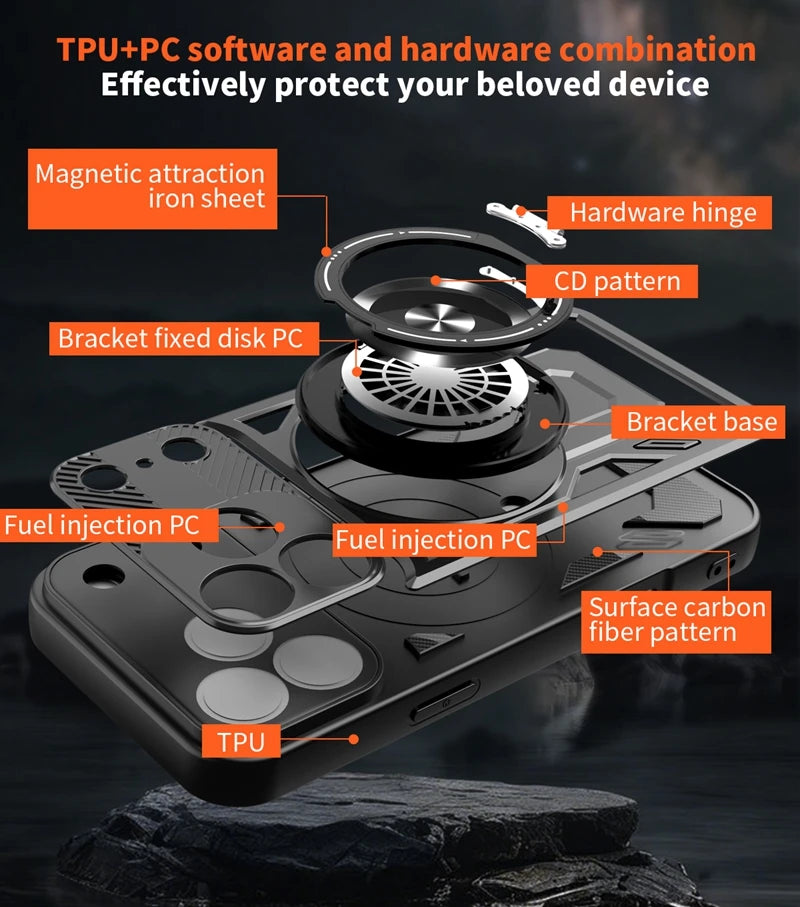 TPU+PC software and hardware combination
Effectively protect your beloved device

Magnetic attraction iron sheet

Hardware hinge

CD pattern

Bracket fixed disk PC

Bracket base

Fuel injection PC

Fuel injection PC

Surface carbon fiber pattern

TPU